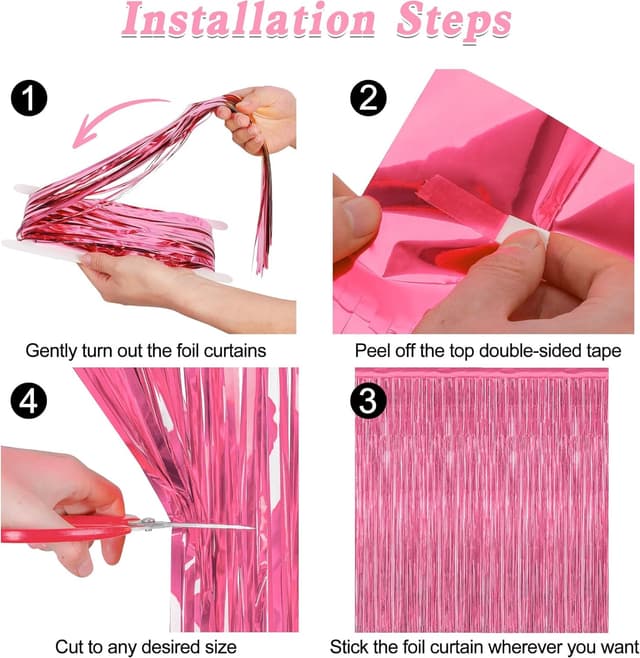 Installation Steps

1

Gently turn out the foil curtains

2

Peel off the top double-sided tape

4

Cut to any desired size

3

Stick the foil curtain wherever you want