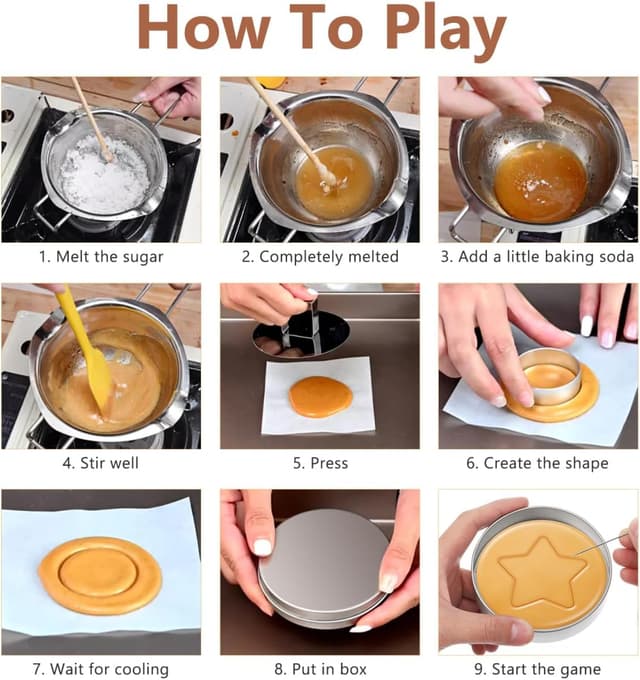 How To Play

1. Melt the sugar

2. Completely melted

3. Add a little baking soda

4. Stir well

5. Press

6. Create the shape

7. Wait for cooling

8. Put in box

9. Start the game