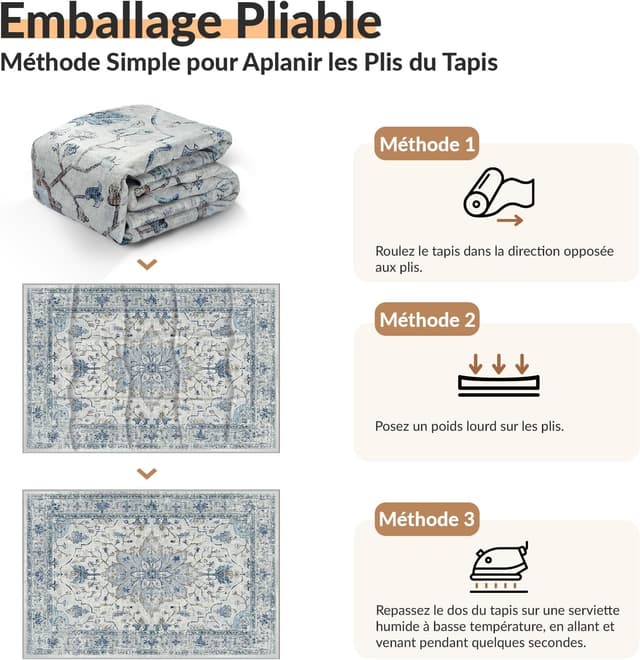 Emballage Pliable
Méthode Simple pour Aplanir les Plis du Tapis

Méthode 1

Roulez le tapis dans la direction opposée aux plis.

Méthode 2

Posez un poids lourd sur les plis.

Méthode 3

Repassez le dos du tapis sur une serviette humide à basse température, en allant et venant pendant quelques secondes.