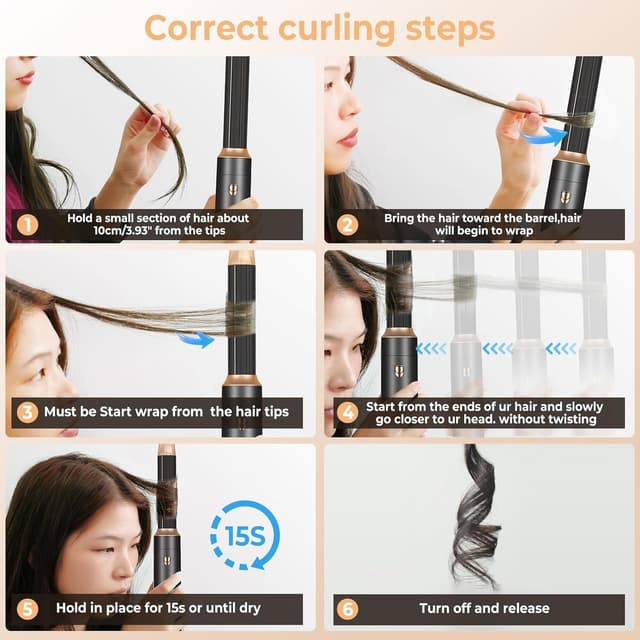 Correct curling steps

1 Hold a small section of hair about 10cm/3.93" from the tips

2 Bring the hair toward the barrel,hair will begin to wrap

3 Must be Start wrap from the hair tips

4 Start from the ends of ur hair and slowly go closer to ur head. without twisting

15S

5 Hold in place for 15s or until dry

6 Turn off and release