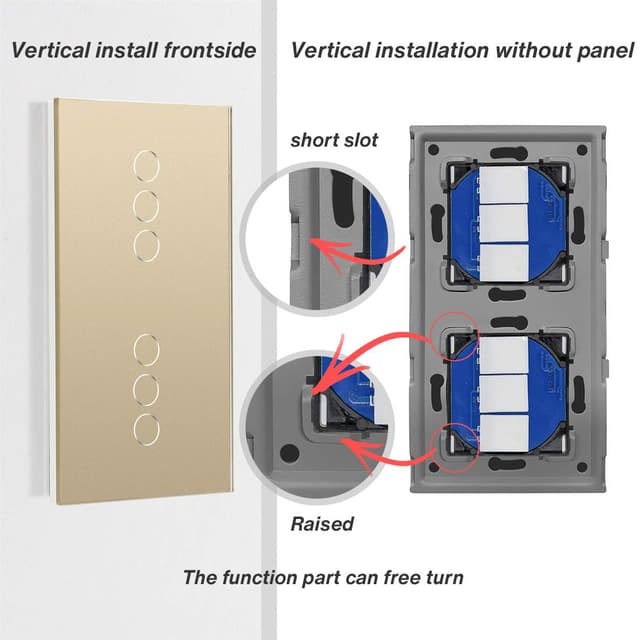 Vertical install frontside

Vertical installation without panel

short slot

Raised

The function part can free turn