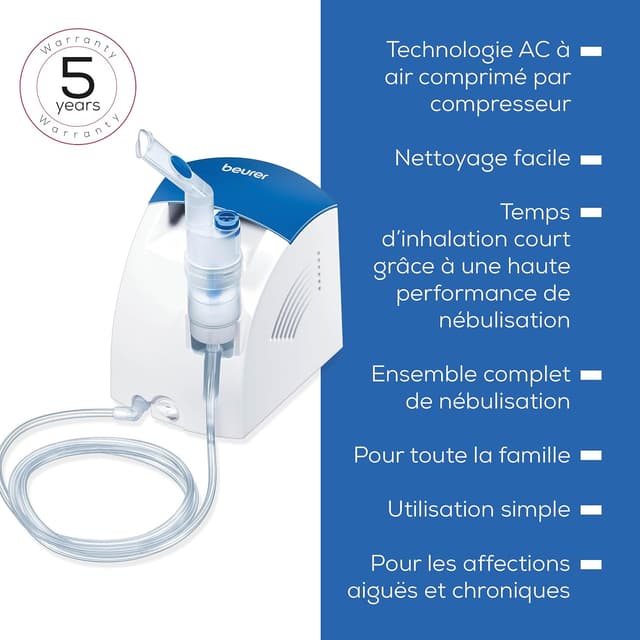 Warranty
5
years
Warranty

beurer

Technologie AC à air comprimé par compresseur

Nettoyage facile

Temps d'inhalation court grâce à une haute performance de nébulisation

Ensemble complet de nébulisation

Pour toute la famille

Utilisation simple

Pour les affections aiguës et chroniques