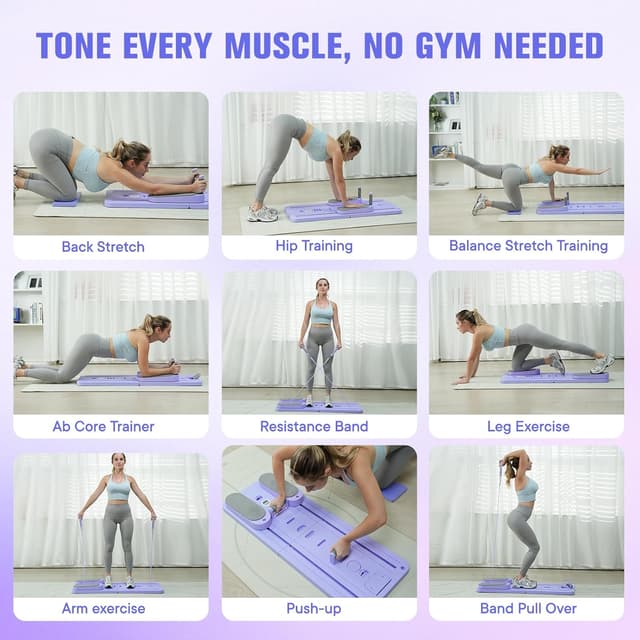 TONE EVERY MUSCLE, NO GYM NEEDED

Back Stretch

Hip Training

Balance Stretch Training

Ab Core Trainer

Resistance Band

Leg Exercise

Arm exercise

Push-up

Band Pull Over