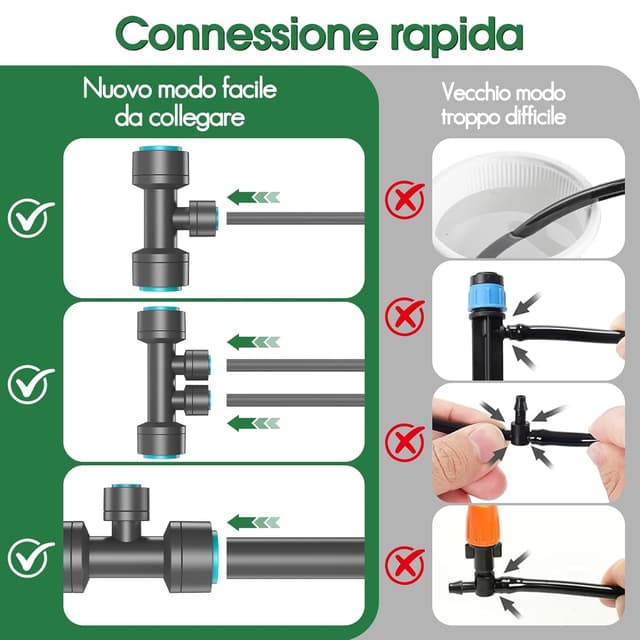 Connessione rapida

Nuovo modo facile da collegare

Vecchio modo troppo difficile