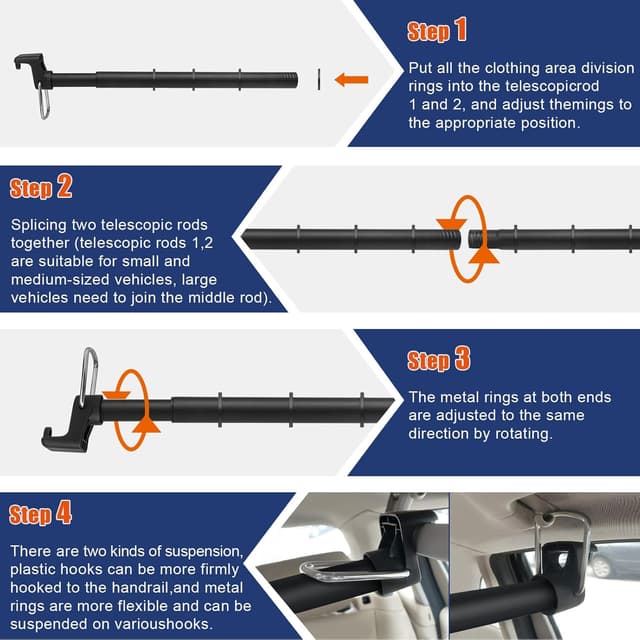 Step 1

Put all the clothing area division rings into the telescopicrod 1 and 2, and adjust themings to the appropriate position.

Step 2

Splicing two telescopic rods together (telescopic rods 1,2 are suitable for small and medium-sized vehicles, large vehicles need to join the middle rod).

Step 3

The metal rings at both ends are adjusted to the same direction by rotating.

Step 4

There are two kinds of suspension, plastic hooks can be more firmly hooked to the handrail,and metal rings are more flexible and can be suspended on varioushooks.