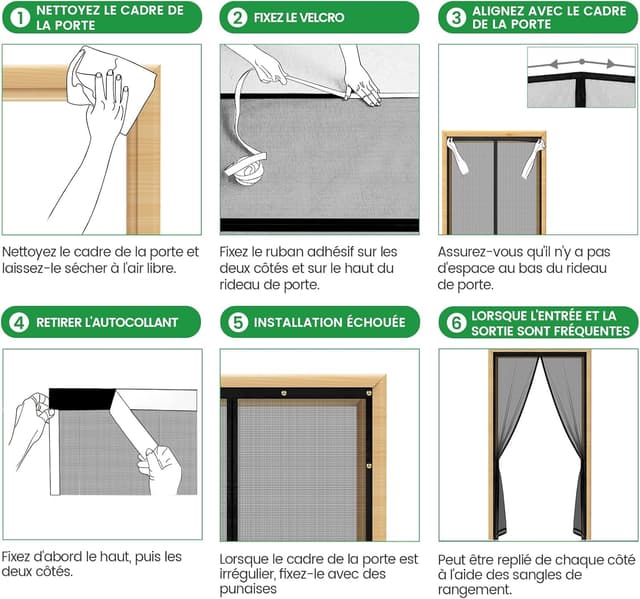 1 NETTOYEZ LE CADRE DE LA PORTE

Nettoyez le cadre de la porte et laissez-le sécher à l'air libre.

2 FIXEZ LE VELCRO

Fixez le ruban adhésif sur les deux côtés et sur le haut du rideau de porte.

3 ALIGNEZ AVEC LE CADRE DE LA PORTE

Assurez-vous qu'il n'y a pas d'espace au bas du rideau de porte.

4 RETIRER L'AUTOCOLLANT

Fixez d'abord le haut, puis les deux côtés.

5 INSTALLATION ÉCHOUÉE

Lorsque le cadre de la porte est irrégulier, fixez-le avec des punaises

6 LORSQUE L'ENTRÉE ET LA SORTIE SONT FRÉQUENTES

Peut être replié de chaque côté à l'aide des sangles de rangement.