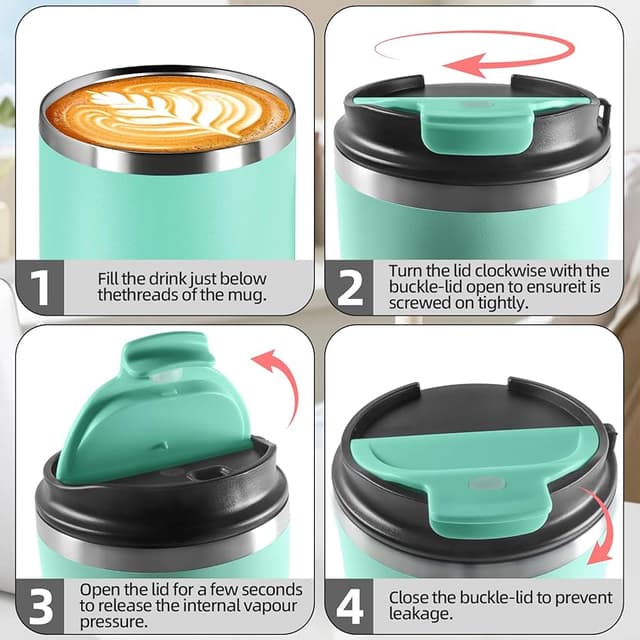 1
Fill the drink just below thethreads of the mug.

2
Turn the lid clockwise with the buckle-lid open to ensureit is screwed on tightly.

3
Open the lid for a few seconds to release the internal vapour pressure.

4
Close the buckle-lid to prevent leakage.