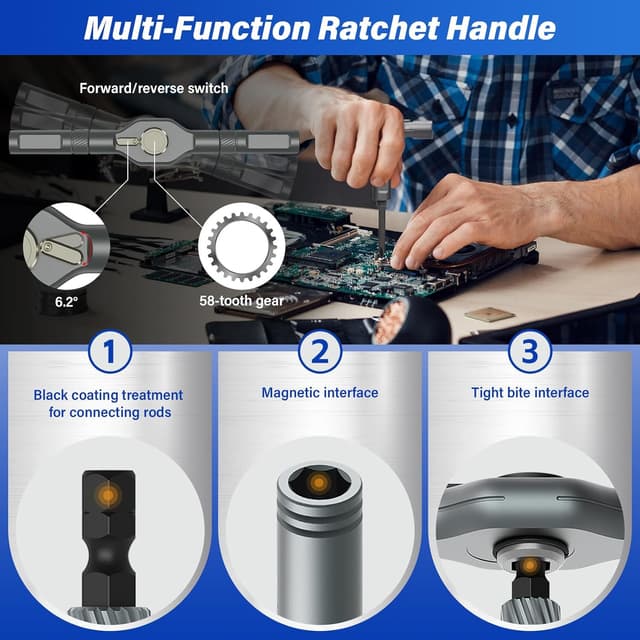 Multi-Function Ratchet Handle

Forward/reverse switch

6.2°

58-tooth gear

1

Black coating treatment for connecting rods

2

Magnetic interface

3

Tight bite interface