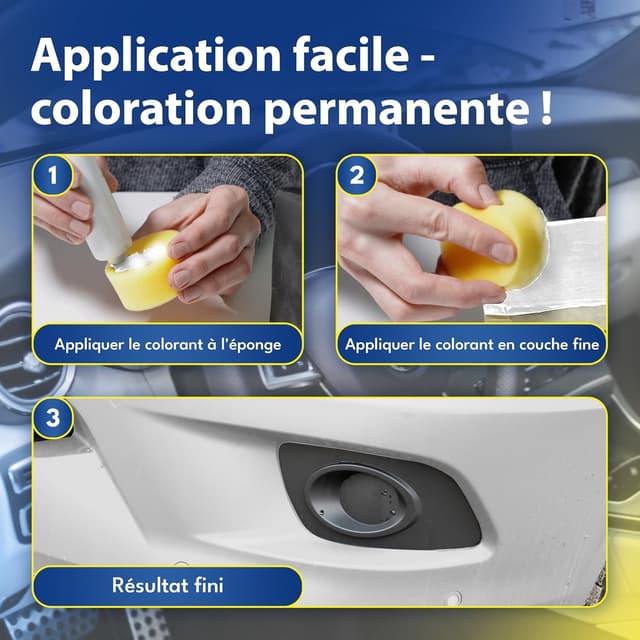 Application facile - coloration permanente !

1

Appliquer le colorant à l'éponge

2

Appliquer le colorant en couche fine

3

Résultat fini