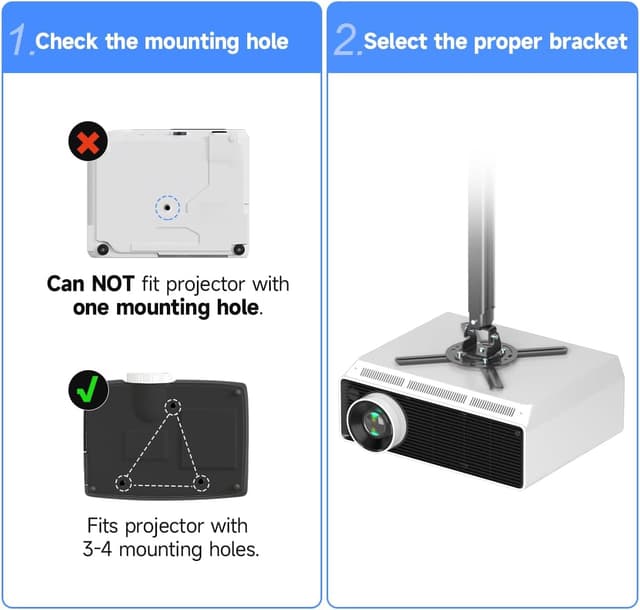 1. Check the mounting hole

Can NOT fit projector with one mounting hole.

Fits projector with 3-4 mounting holes.

2. Select the proper bracket