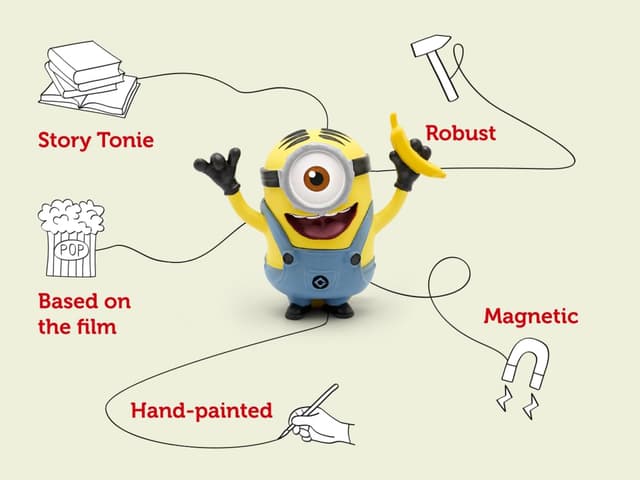 Story Tonie

Robust

POP

Based on the film

Magnetic

Hand-painted