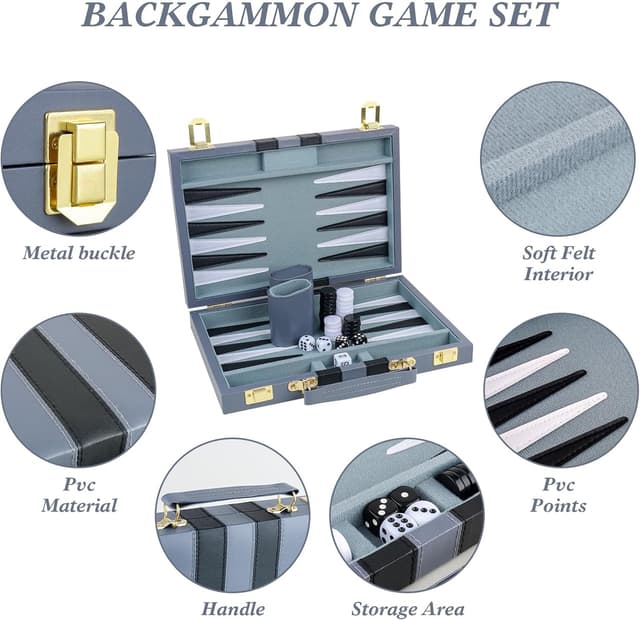 BACKGAMMON GAME SET

Metal buckle

Soft Felt Interior

Pvc Material

Pvc Points

Handle

Storage Area