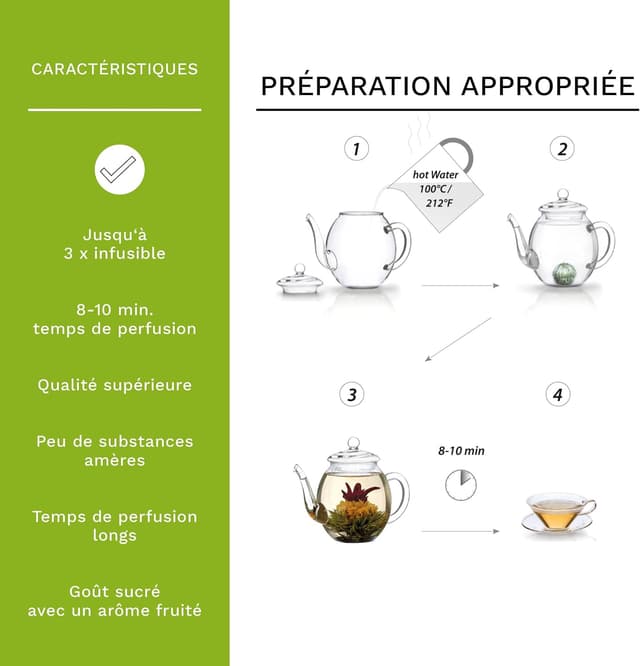 CARACTÉRISTIQUES

Jusqu'à
3 x infusible

8-10 min.
temps de perfusion

Qualité supérieure

Peu de substances amères

Temps de perfusion longs

Goût sucré
avec un arôme fruité

PRÉPARATION APPROPRIÉE

1

hot Water
100°C /
212°F

2

3

8-10 min

4