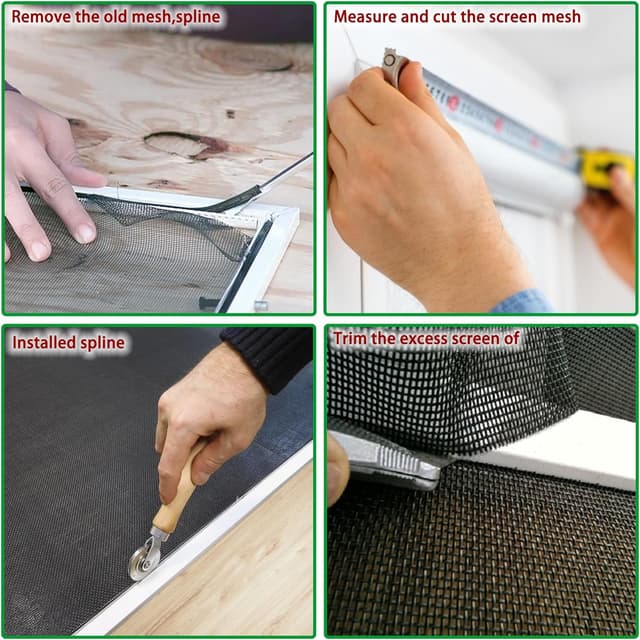 Remove the old mesh,spline

Measure and cut the screen mesh

Installed spline

Trim the excess screen of