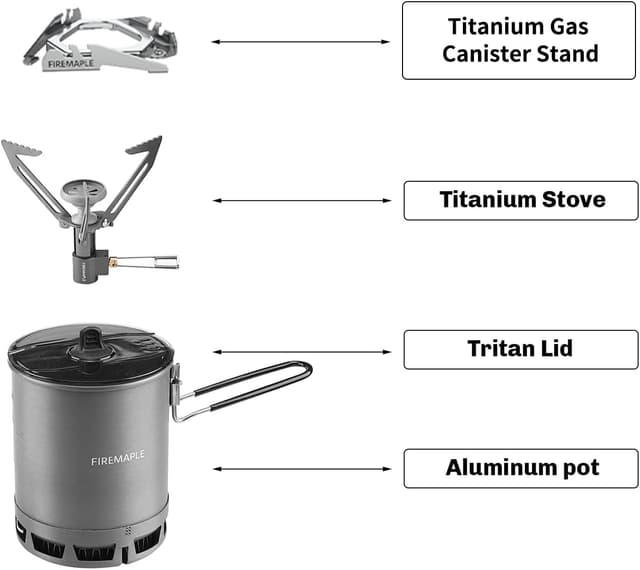 FIREMAPLE

Titanium Gas Canister Stand

Titanium Stove

Tritan Lid

FIREMAPLE

Aluminum pot