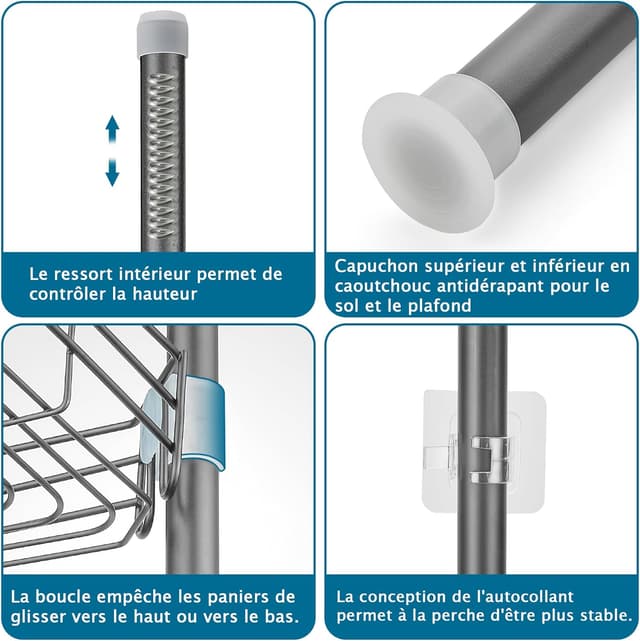 Le ressort intérieur permet de contrôler la hauteur

Capuchon supérieur et inférieur en caoutchouc antidérapant pour le sol et le plafond

La boucle empêche les paniers de glisser vers le haut ou vers le bas.

La conception de l'autocollant permet à la perche d'être plus stable.