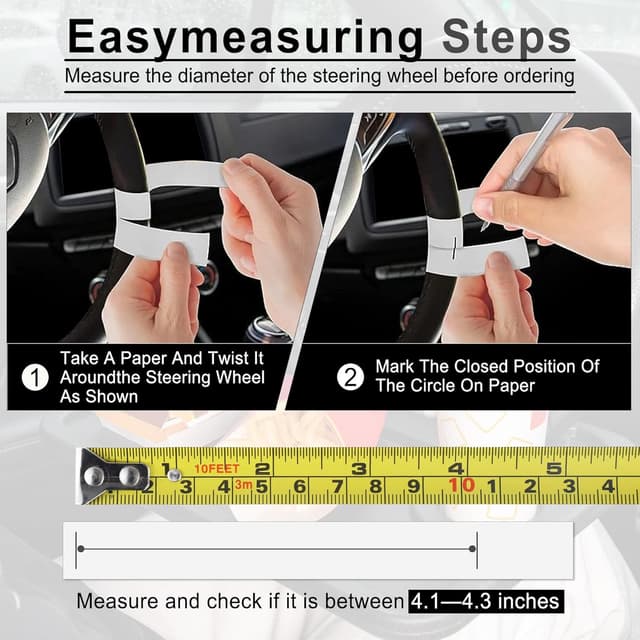 Easymeasuring Steps

Measure the diameter of the steering wheel before ordering

1 Take A Paper And Twist It Aroundthe Steering Wheel As Shown

2 Mark The Closed Position Of The Circle On Paper

1 10FEET 2 3 4 5
2 3 4 3m 5 6 7 8 9 10 1 2 3 4

Measure and check if it is between 4.1—4.3 inches