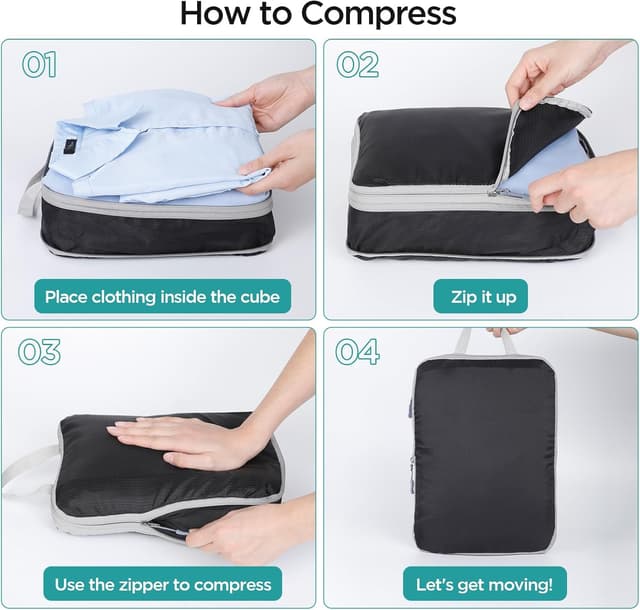 How to Compress

01

Place clothing inside the cube

02

Zip it up

03

Use the zipper to compress

04

Let's get moving!