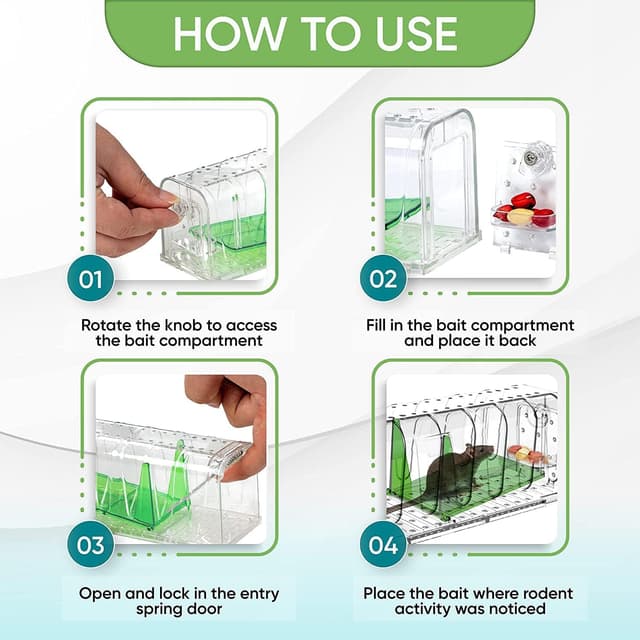 HOW TO USE

01

Rotate the knob to access the bait compartment

02

Fill in the bait compartment and place it back

03

Open and lock in the entry spring door

04

Place the bait where rodent activity was noticed