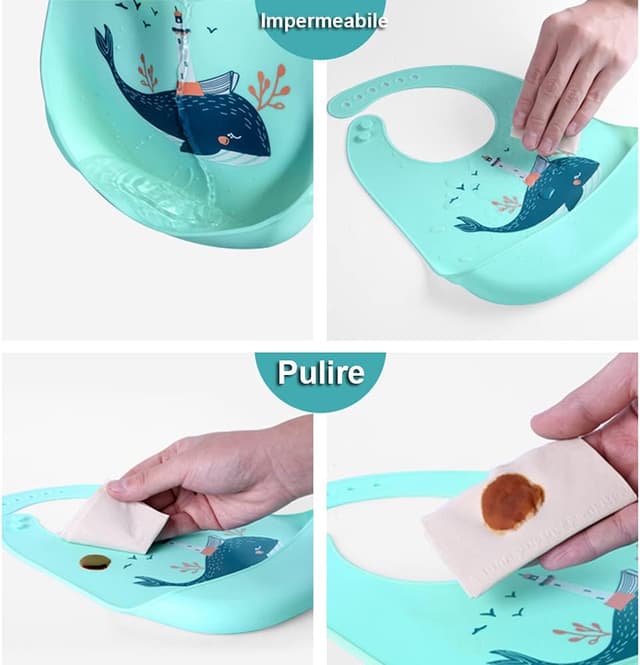 Impermeabile

Pulire