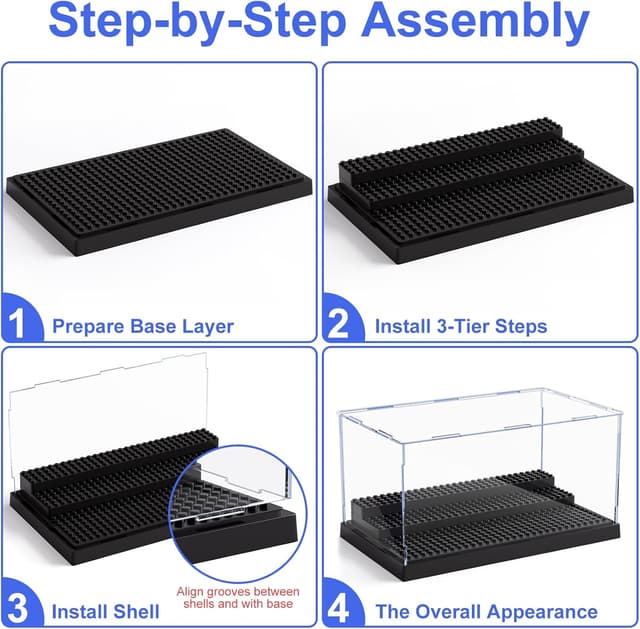 Step-by-Step Assembly

1 Prepare Base Layer

2 Install 3-Tier Steps

3 Install Shell

Align grooves between shells and with base

4 The Overall Appearance