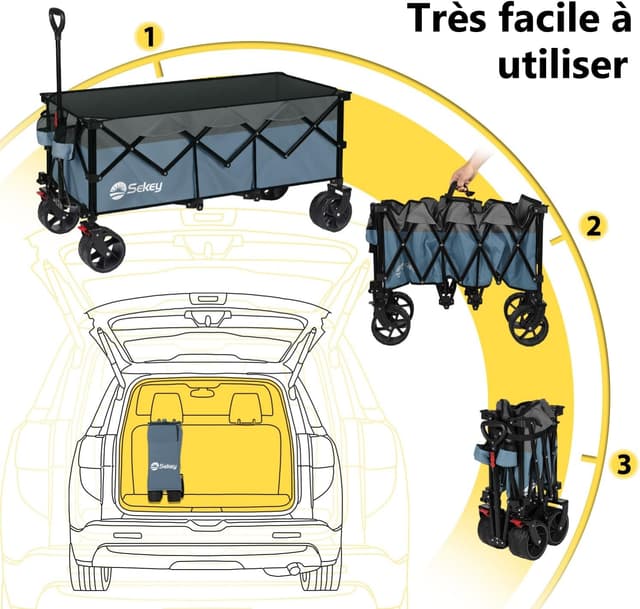 Très facile à utiliser

1

Sekey

2

3

Sekey