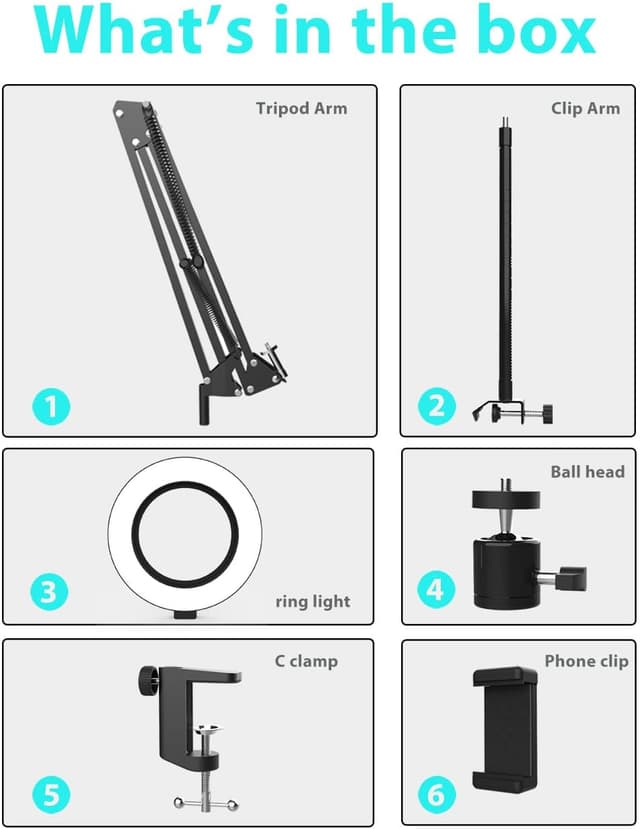 What's in the box

Tripod Arm

1

Clip Arm

2

3

ring light

Ball head

4

C clamp

5

Phone clip

6