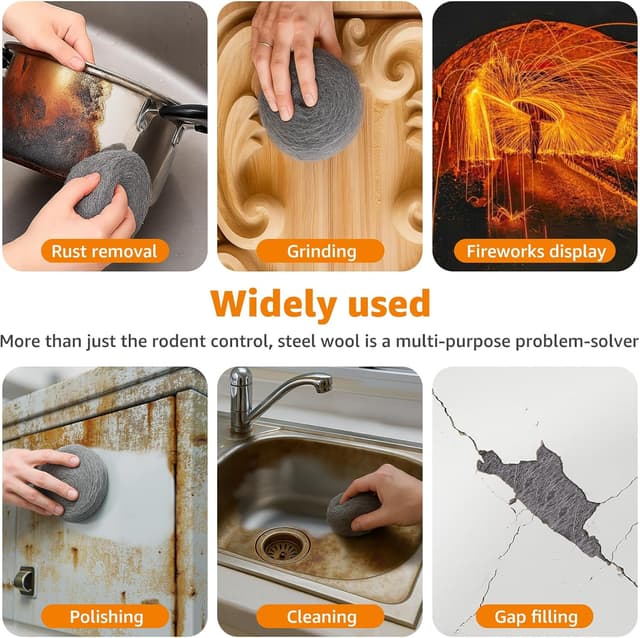 Rust removal

Grinding

Fireworks display

Widely used

More than just the rodent control, steel wool is a multi-purpose problem-solver

Polishing

Cleaning

Gap filling