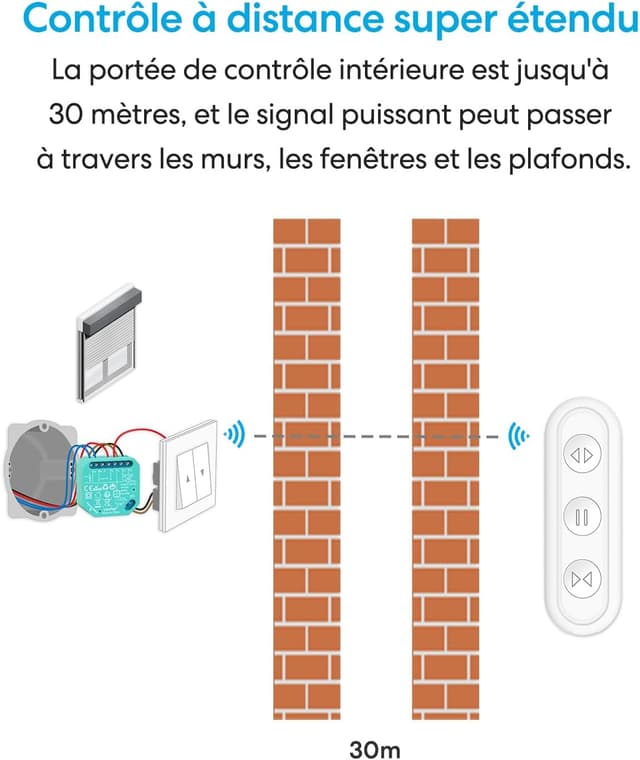 Contrôle à distance super étendu

La portée de contrôle intérieure est jusqu'à 30 mètres, et le signal puissant peut passer à travers les murs, les fenêtres et les plafonds.

30m