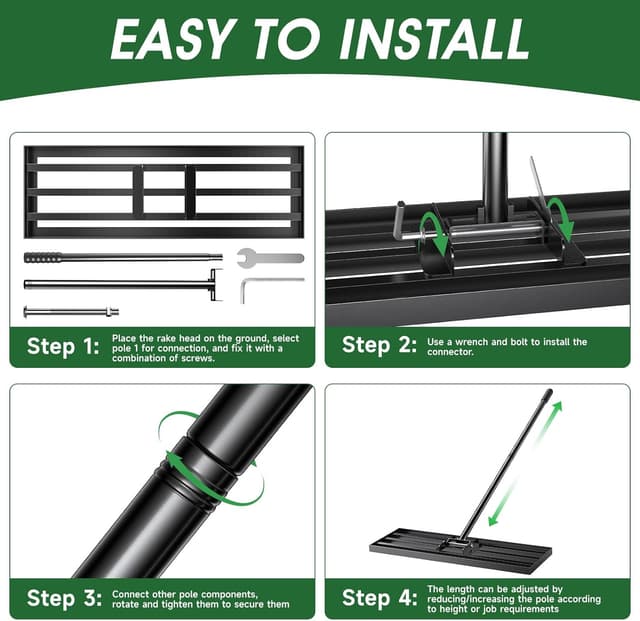 EASY TO INSTALL

Step 1: Place the rake head on the ground, select pole 1 for connection, and fix it with a combination of screws.

Step 2: Use a wrench and bolt to install the connector.

Step 3: Connect other pole components, rotate and tighten them to secure them

Step 4: The length can be adjusted by reducing/increasing the pole according to height or job requirements