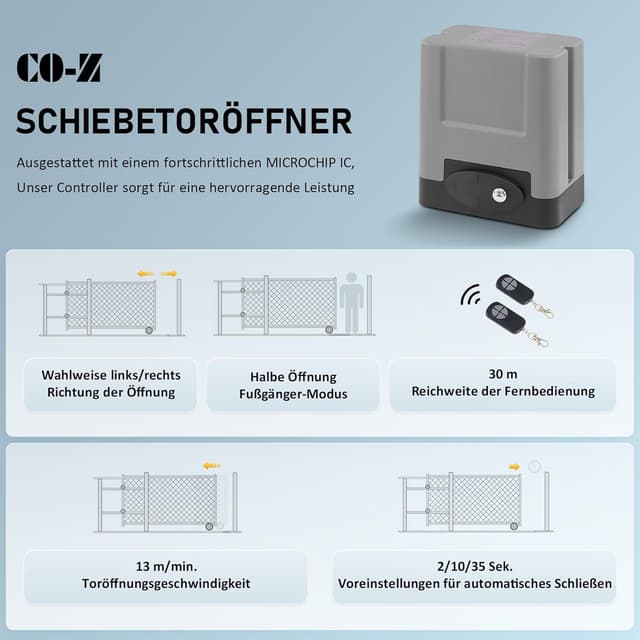 CO-Z

SCHIEBETORÖFFNER

Ausgestattet mit einem fortschrittlichen MICROCHIP IC, Unser Controller sorgt für eine hervorragende Leistung

Wahlweise links/rechts Richtung der Öffnung

Halbe Öffnung Fußgänger-Modus

30 m Reichweite der Fernbedienung

13 m/min. Toröffnungsgeschwindigkeit

2/10/35 Sek. Voreinstellungen für automatisches Schließen