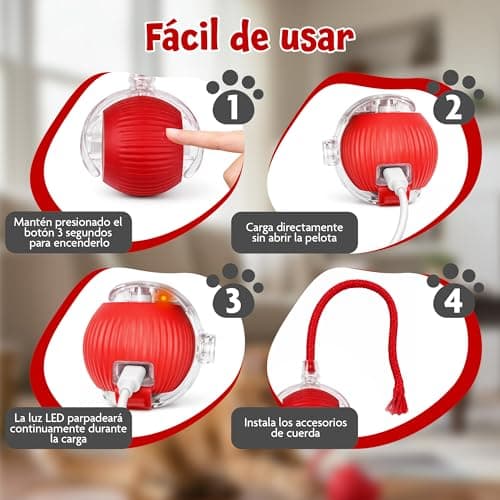 Fácil de usar

1

Mantén presionado el botón 3 segundos para encenderlo

2

Carga directamente sin abrir la pelota

3

La luz LED parpadeará continuamente durante la carga

4

Instala los accesorios de cuerda