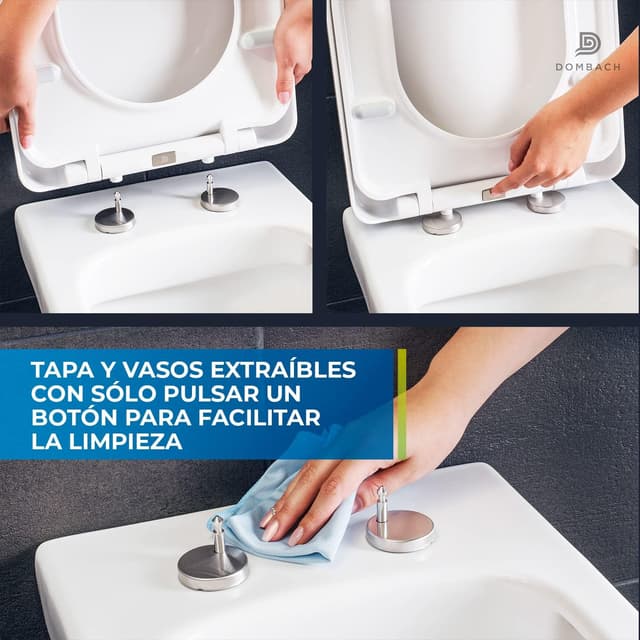 DOMBACH

TAPA Y VASOS EXTRAÍBLES CON SÓLO PULSAR UN BOTÓN PARA FACILITAR LA LIMPIEZA