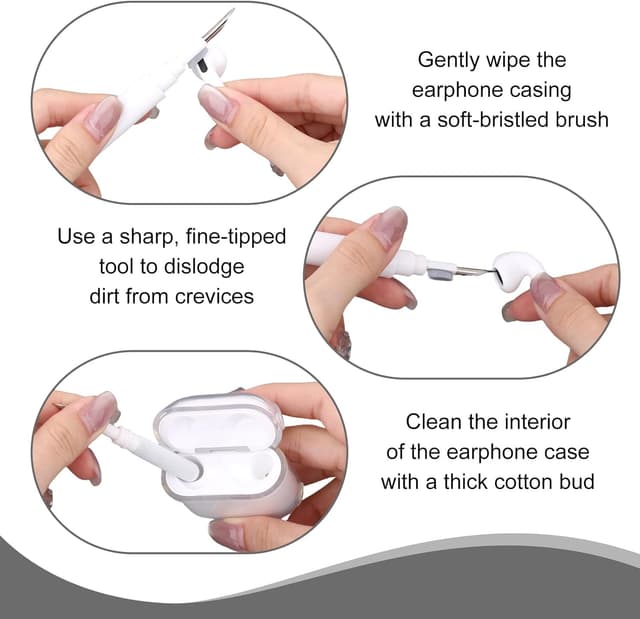 Gently wipe the earphone casing with a soft-bristled brush

Use a sharp, fine-tipped tool to dislodge dirt from crevices

Clean the interior of the earphone case with a thick cotton bud