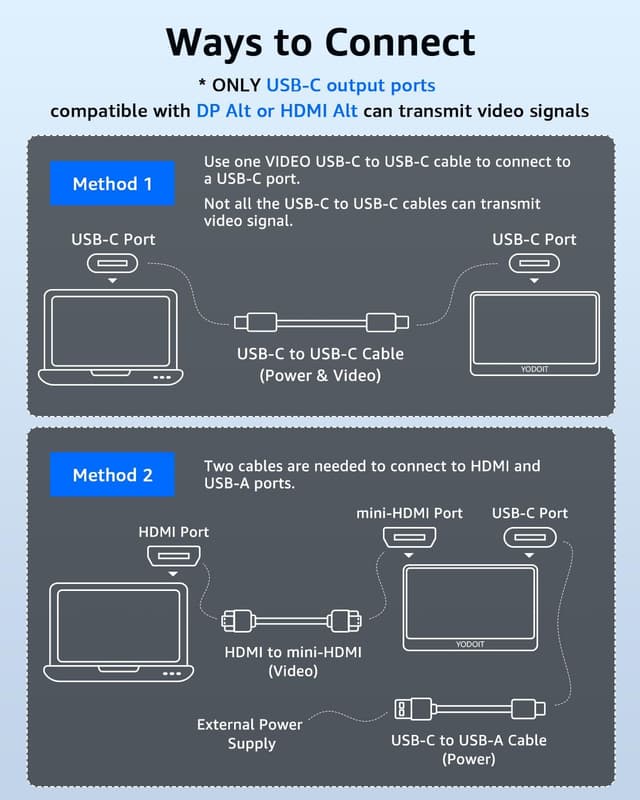 Ways to Connect

* ONLY USB-C output ports compatible with DP Alt or HDMI Alt can transmit video signals

Method 1

Use one VIDEO USB-C to USB-C cable to connect to a USB-C port.

Not all the USB-C to USB-C cables can transmit video signal.

USB-C Port

USB-C Port

USB-C to USB-C Cable (Power & Video)

YODOIT

Method 2

Two cables are needed to connect to HDMI and USB-A ports.

HDMI Port

mini-HDMI Port

USB-C Port

HDMI to mini-HDMI (Video)

YODOIT

External Power Supply

USB-C to USB-A Cable (Power)