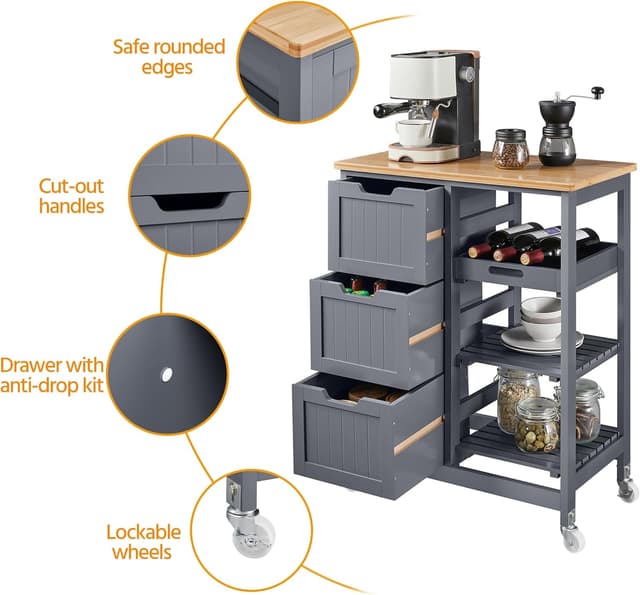 Safe rounded edges

Cut-out handles

Drawer with anti-drop kit

Lockable wheels