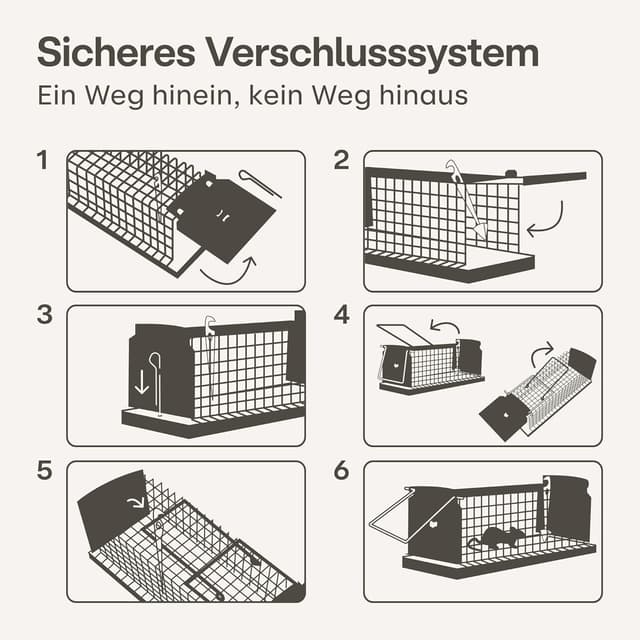 Sicheres Verschlusssystem

Ein Weg hinein, kein Weg hinaus

1

2

3

4

5

6