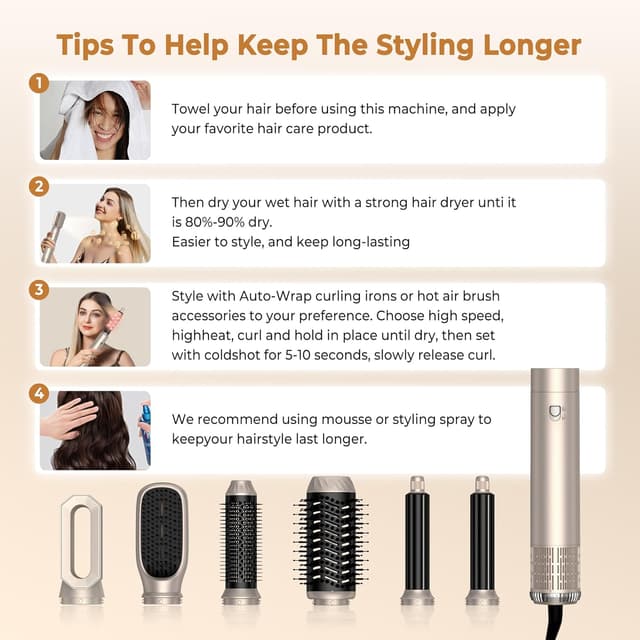 Tips To Help Keep The Styling Longer

1

Towel your hair before using this machine, and apply your favorite hair care product.

2

Then dry your wet hair with a strong hair dryer unti it is 80%-90% dry.
Easier to style, and keep long-lasting

3

Style with Auto-Wrap curling irons or hot air brush accessories to your preference. Choose high speed, highheat, curl and hold in place until dry, then set with coldshot for 5-10 seconds, slowly release curl.

4

We recommend using mousse or styling spray to keepyour hairstyle last longer.