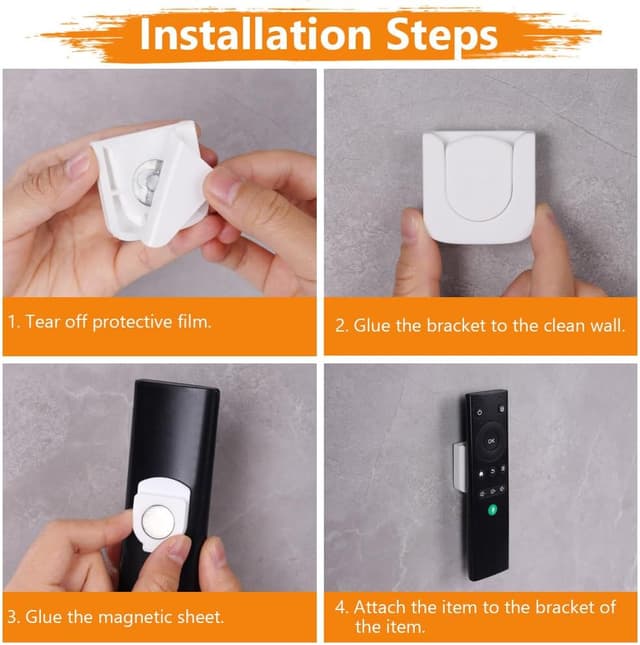 Installation Steps

1. Tear off protective film.

2. Glue the bracket to the clean wall.

3. Glue the magnetic sheet.

4. Attach the item to the bracket of the item.

OK