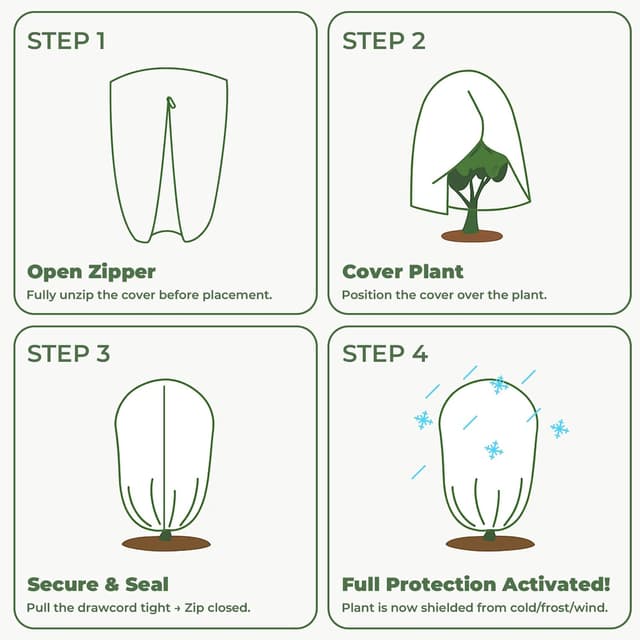 STEP 1

Open Zipper

Fully unzip the cover before placement.

STEP 2

Cover Plant

Position the cover over the plant.

STEP 3

Secure & Seal

Pull the drawcord tight → Zip closed.

STEP 4

Full Protection Activated!

Plant is now shielded from cold/frost/wind.