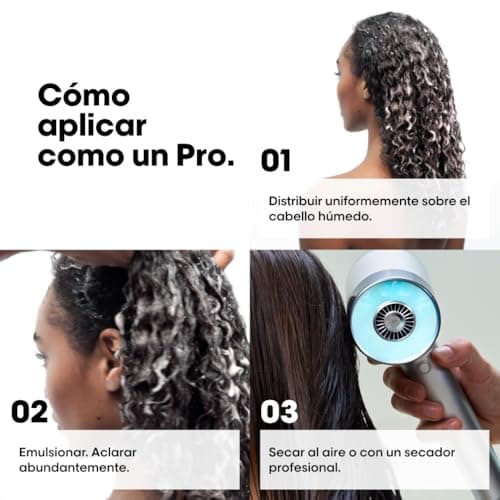 Cómo aplicar como un Pro.

01

Distribuir uniformemente sobre el cabello húmedo.

02

Emulsionar. Aclarar abundantemente.

03

Secar al aire o con un secador profesional.