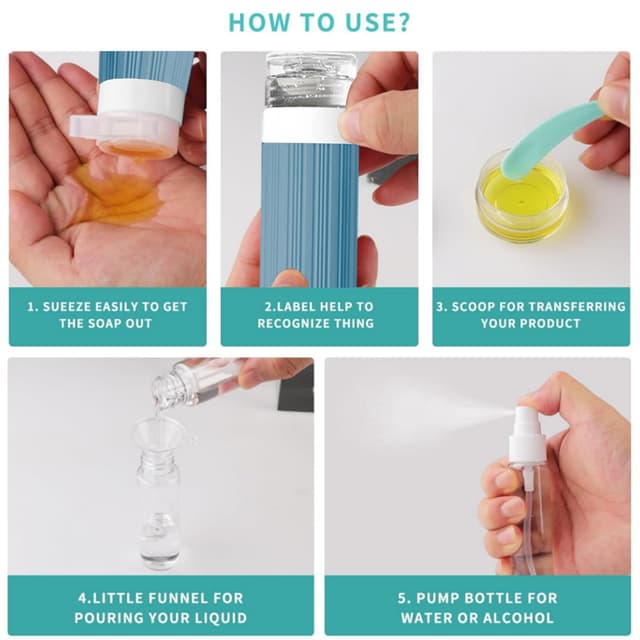 HOW TO USE?

1. SUEEZE EASILY TO GET THE SOAP OUT

2.LABEL HELP TO RECOGNIZE THING

3. SCOOP FOR TRANSFERRING YOUR PRODUCT

4.LITTLE FUNNEL FOR POURING YOUR LIQUID

5. PUMP BOTTLE FOR WATER OR ALCOHOL