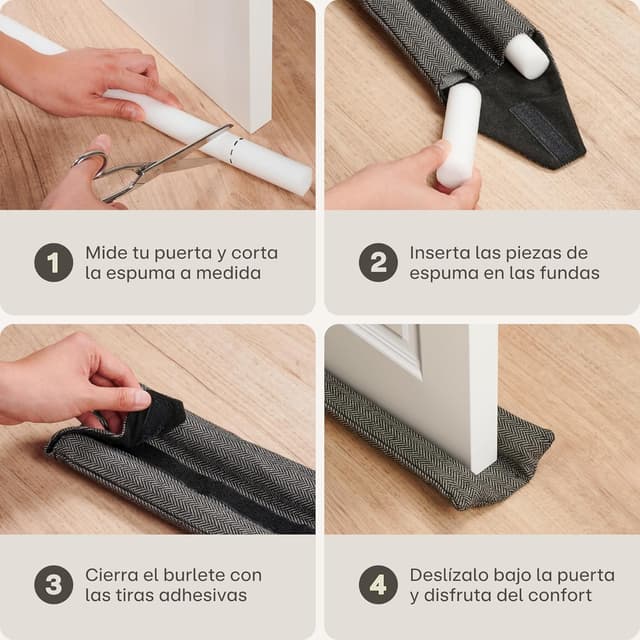 1 Mide tu puerta y corta la espuma a medida

2 Inserta las piezas de espuma en las fundas

3 Cierra el burlete con las tiras adhesivas

4 Deslízalo bajo la puerta y disfruta del confort