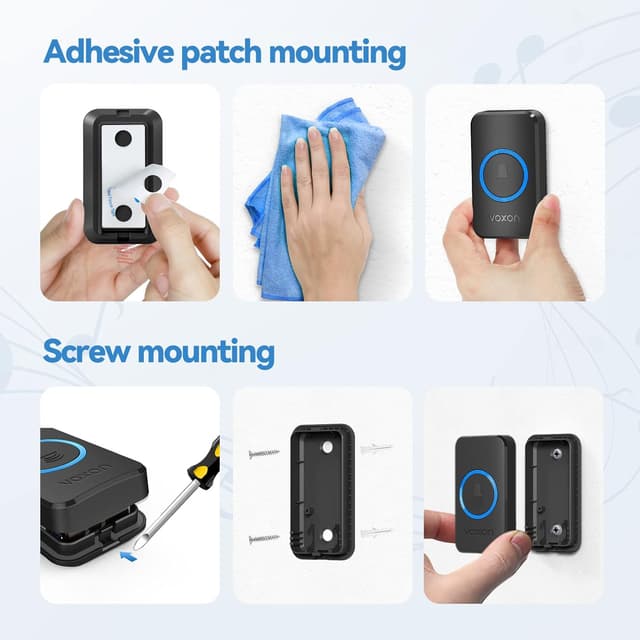 Adhesive patch mounting

voxon

Screw mounting

voxon

voxon