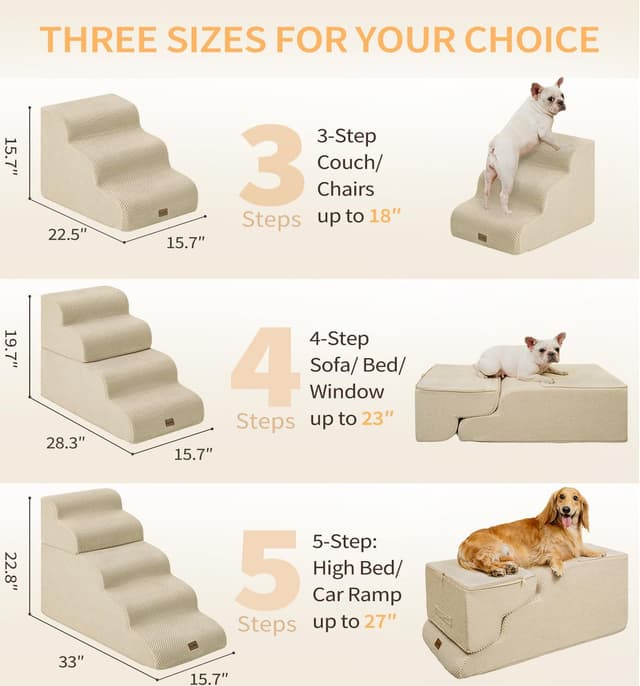 THREE SIZES FOR YOUR CHOICE

15.7"
22.5"
15.7"

3
Steps

3-Step
Couch/
Chairs
up to 18"

19.7"
28.3"
15.7"

4
Steps

4-Step
Sofa/ Bed/
Window
up to 23"

22.8"
33"
15.7"

5
Steps

5-Step:
High Bed/
Car Ramp
up to 27"