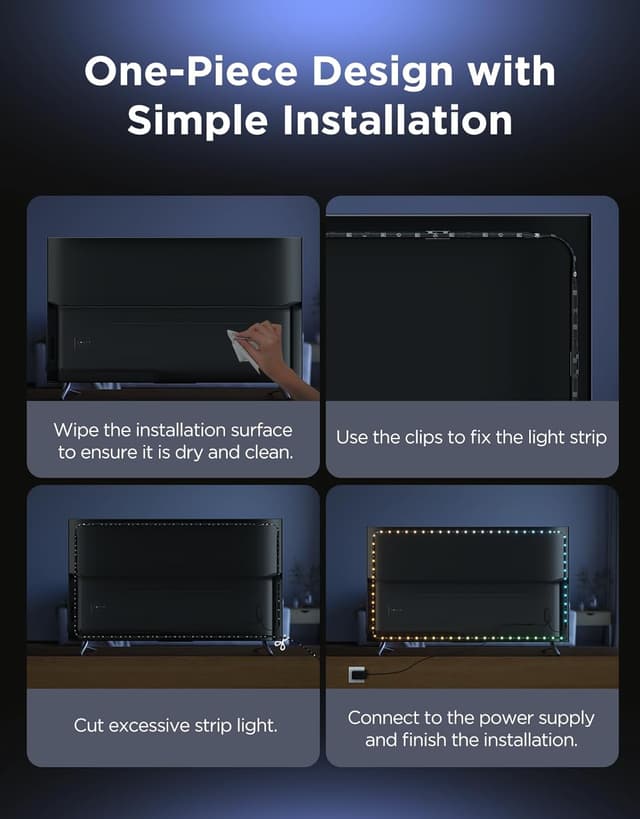 One-Piece Design with Simple Installation

Wipe the installation surface to ensure it is dry and clean.

Use the clips to fix the light strip

Cut excessive strip light.

Connect to the power supply and finish the installation.