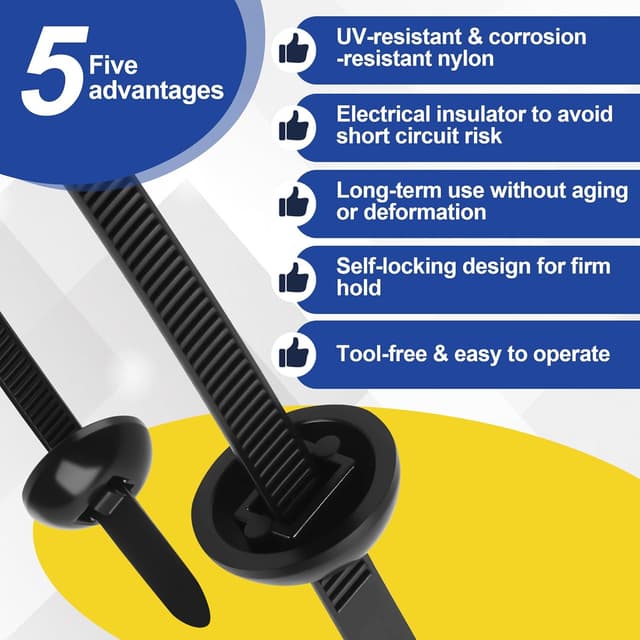 5 Five advantages

UV-resistant & corrosion -resistant nylon

Electrical insulator to avoid short circuit risk

Long-term use without aging or deformation

Self-locking design for firm hold

Tool-free & easy to operate