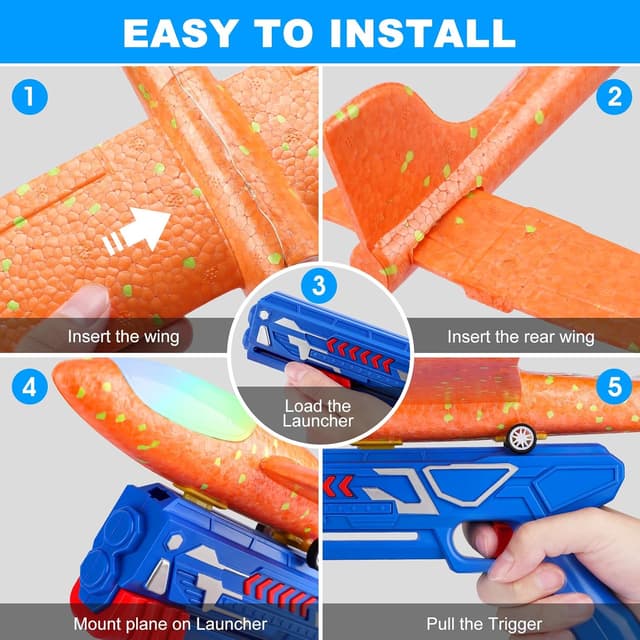 EASY TO INSTALL

1
Insert the wing

2
Insert the rear wing

3
Load the Launcher

4
Mount plane on Launcher

5
Pull the Trigger