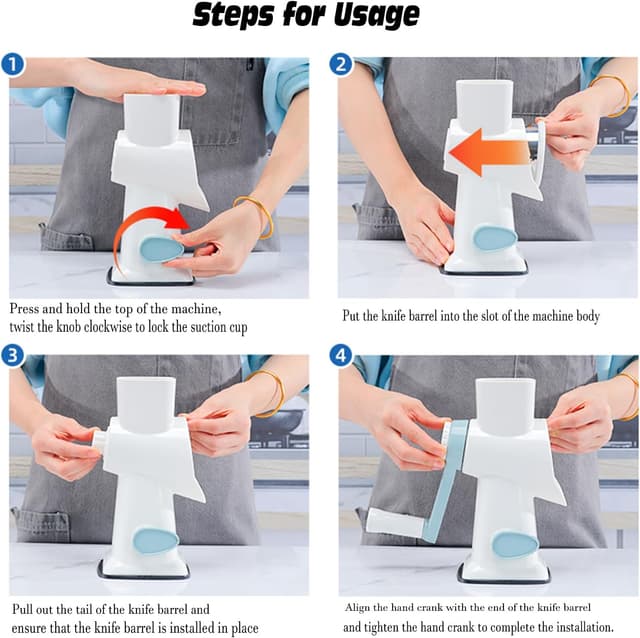 Steps for Usage

1

Press and hold the top of the machine, twist the knob clockwise to lock the suction cup

2

Put the knife barrel into the slot of the machine body

3

Pull out the tail of the knife barrel and ensure that the knife barrel is installed in place

4

Align the hand crank with the end of the knife barrel and tighten the hand crank to complete the installation.