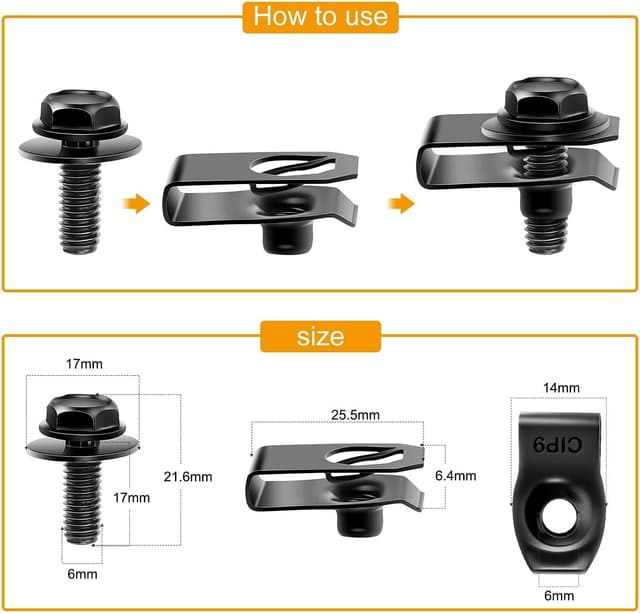 How to use

size

17mm

21.6mm

17mm

6mm

25.5mm

6.4mm

14mm

CIP9

6mm